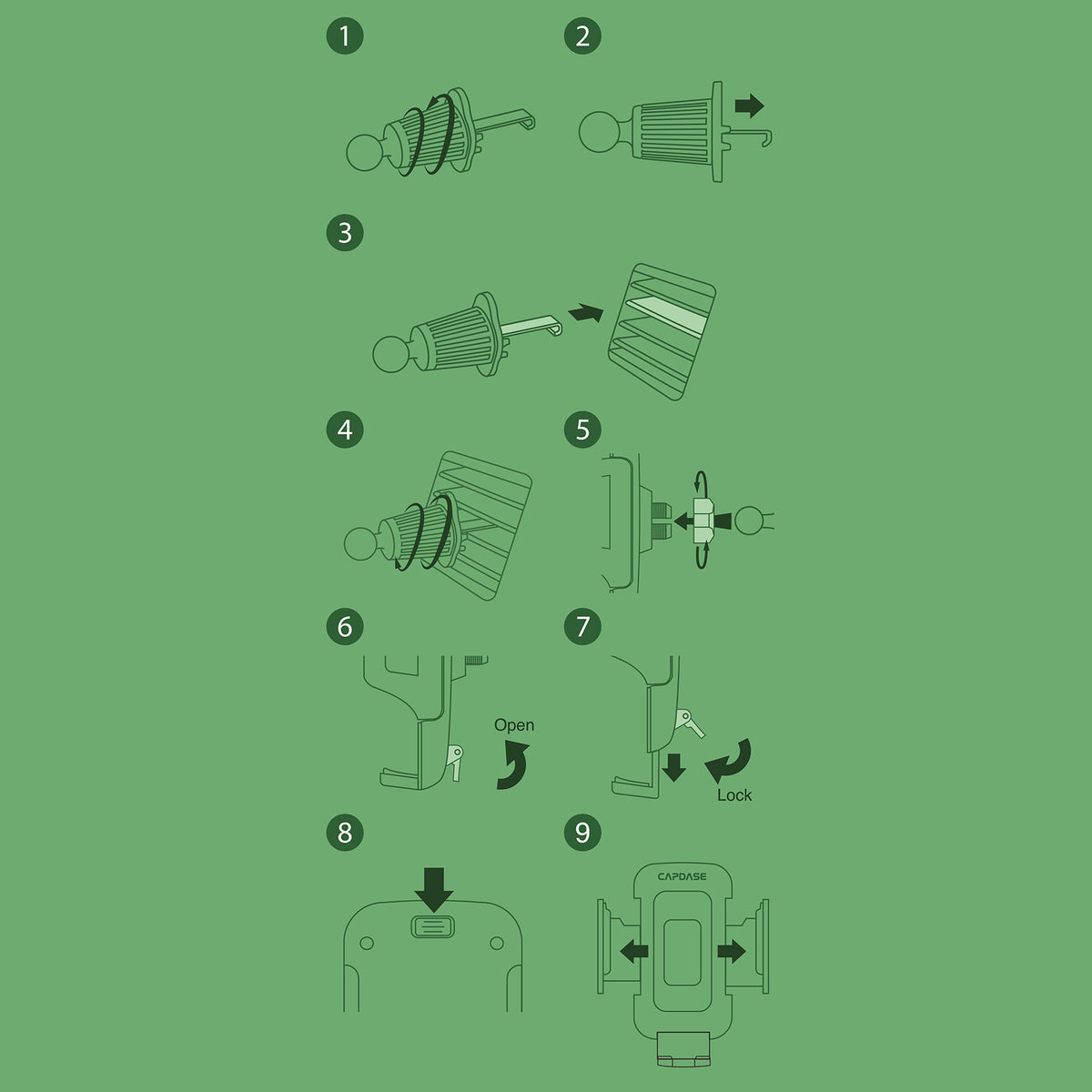 1
2
3
4
5
6
Open
7
Lock
8
9
CAPDASE