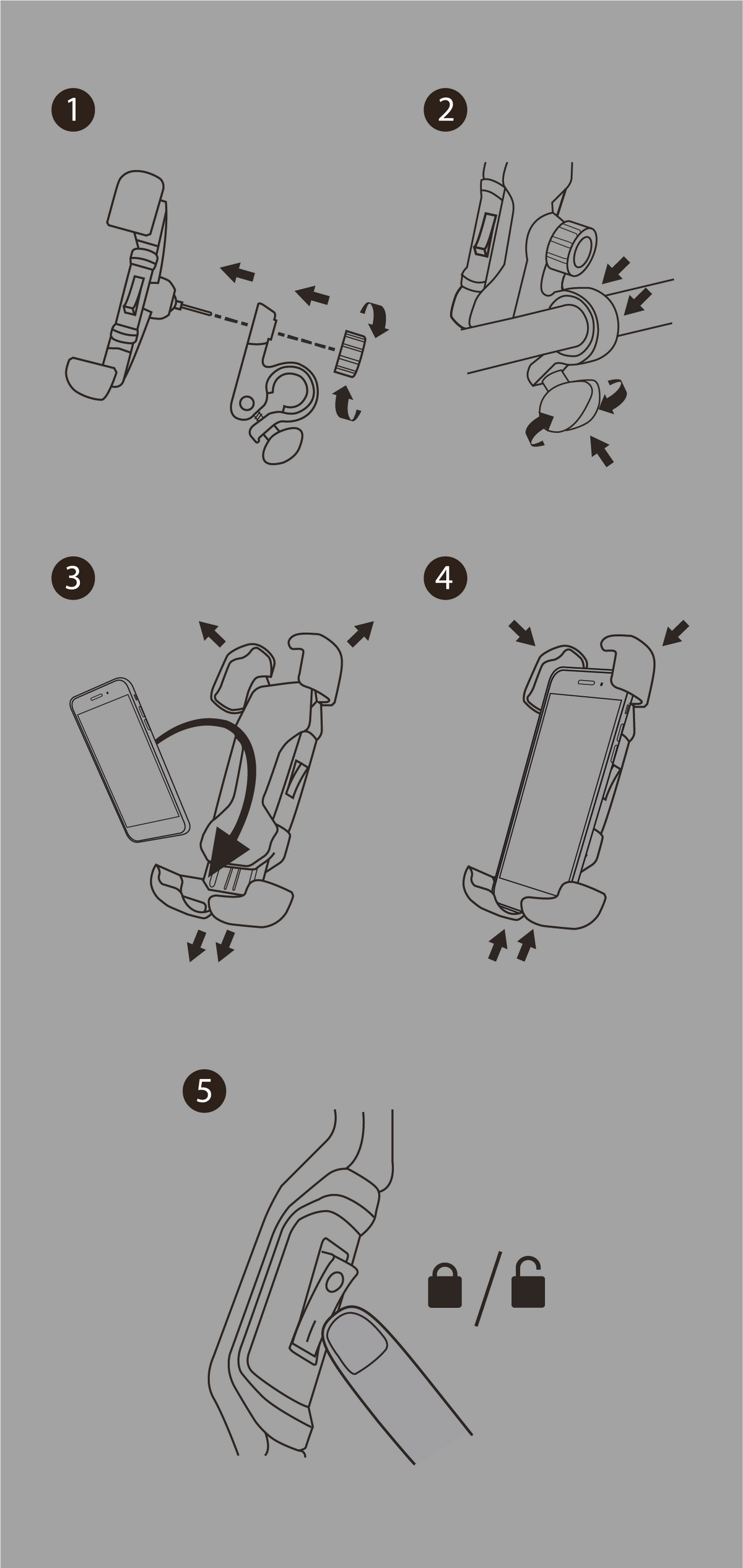 1

2

3

4

5

/