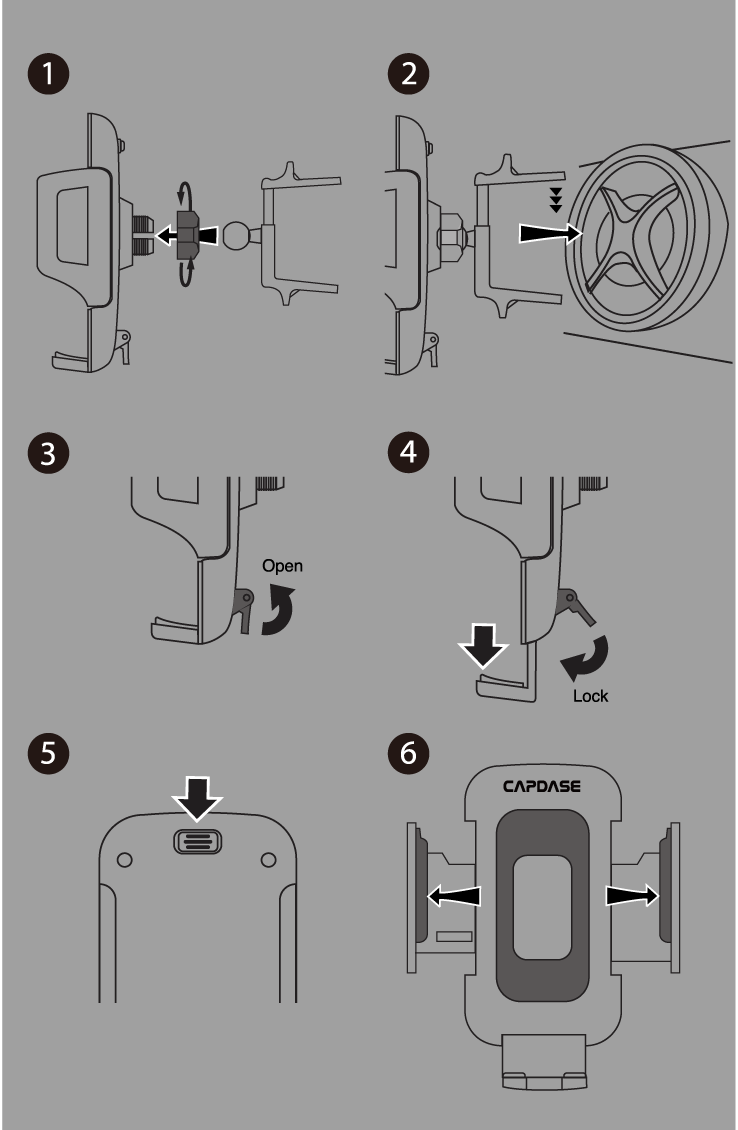 1

2

3

Open

4

Lock

5

6

CAPDASE