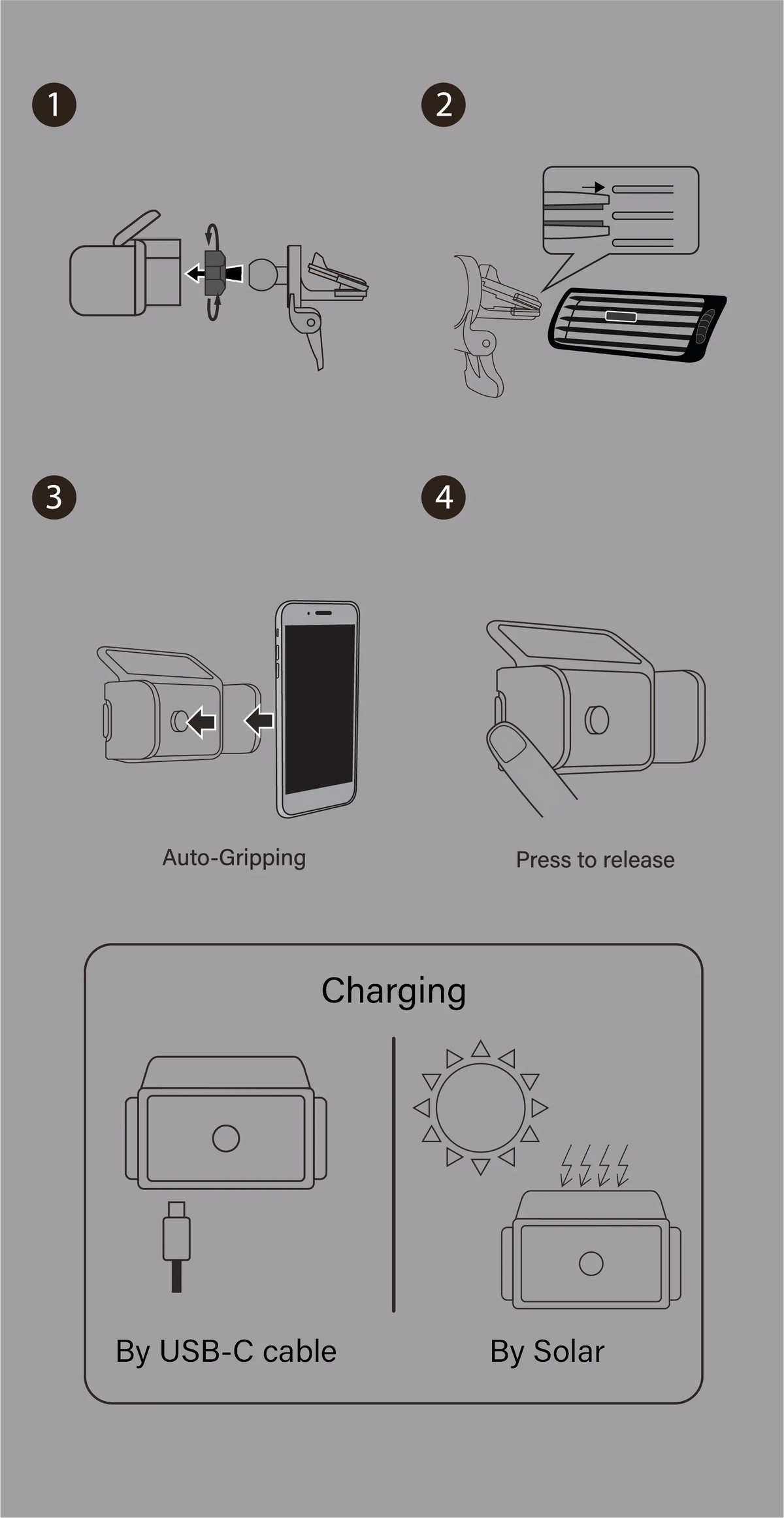 1

2

3

4

Auto-Gripping

Press to release

Charging

By USB-C cable

By Solar