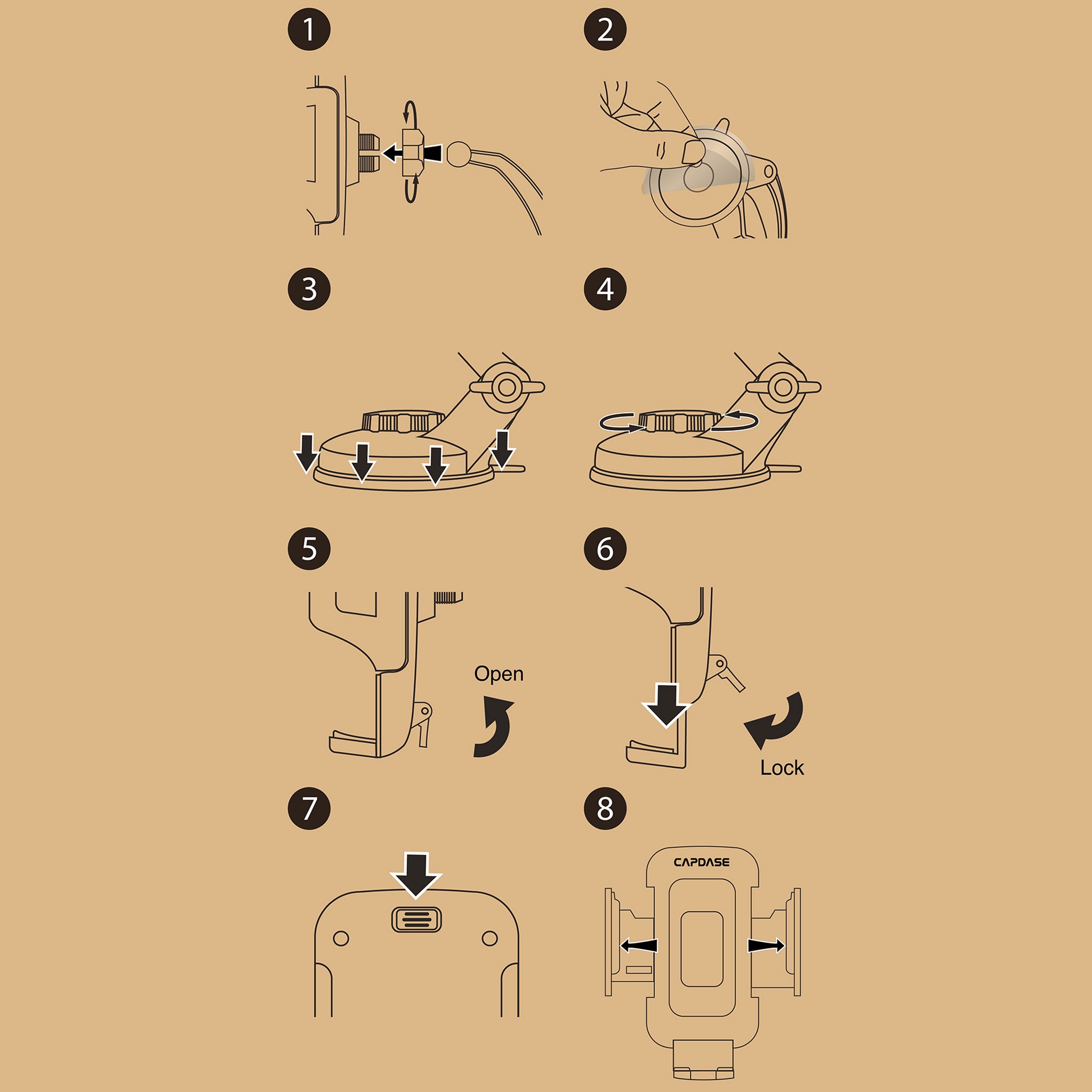 1

2

3

4

5

Open

6

Lock

7

8

CAPDASE