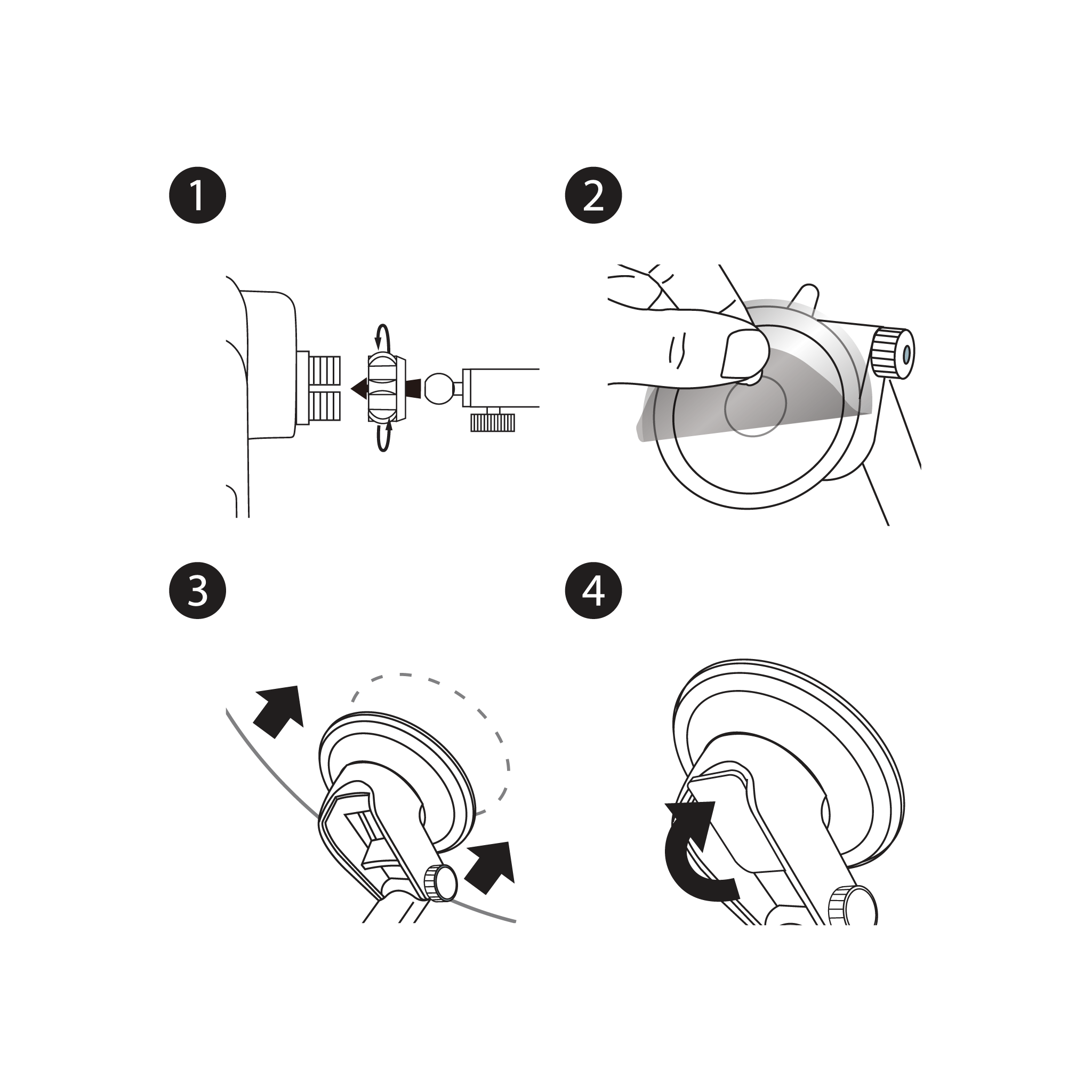 1

2

3

4