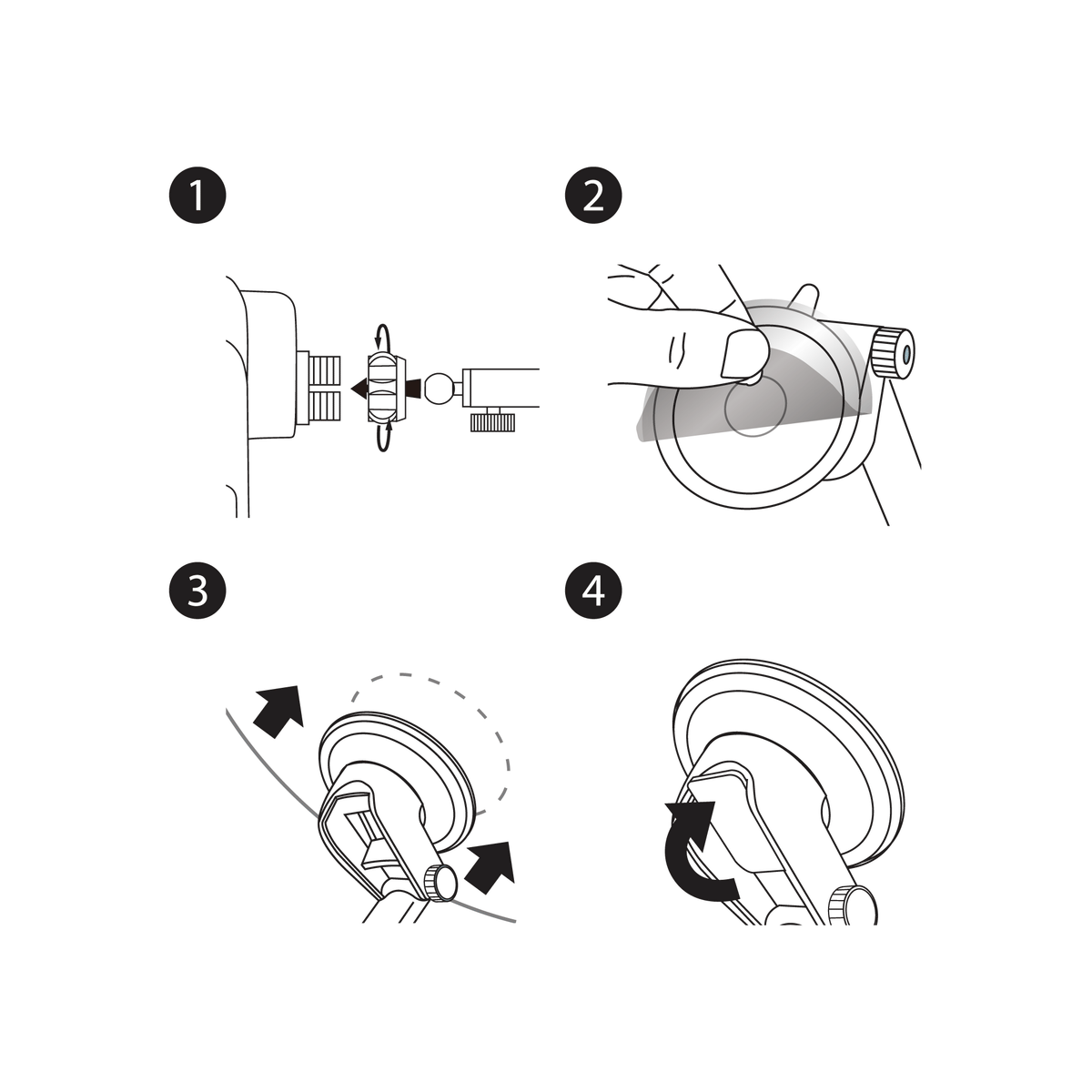 1
2
3
4