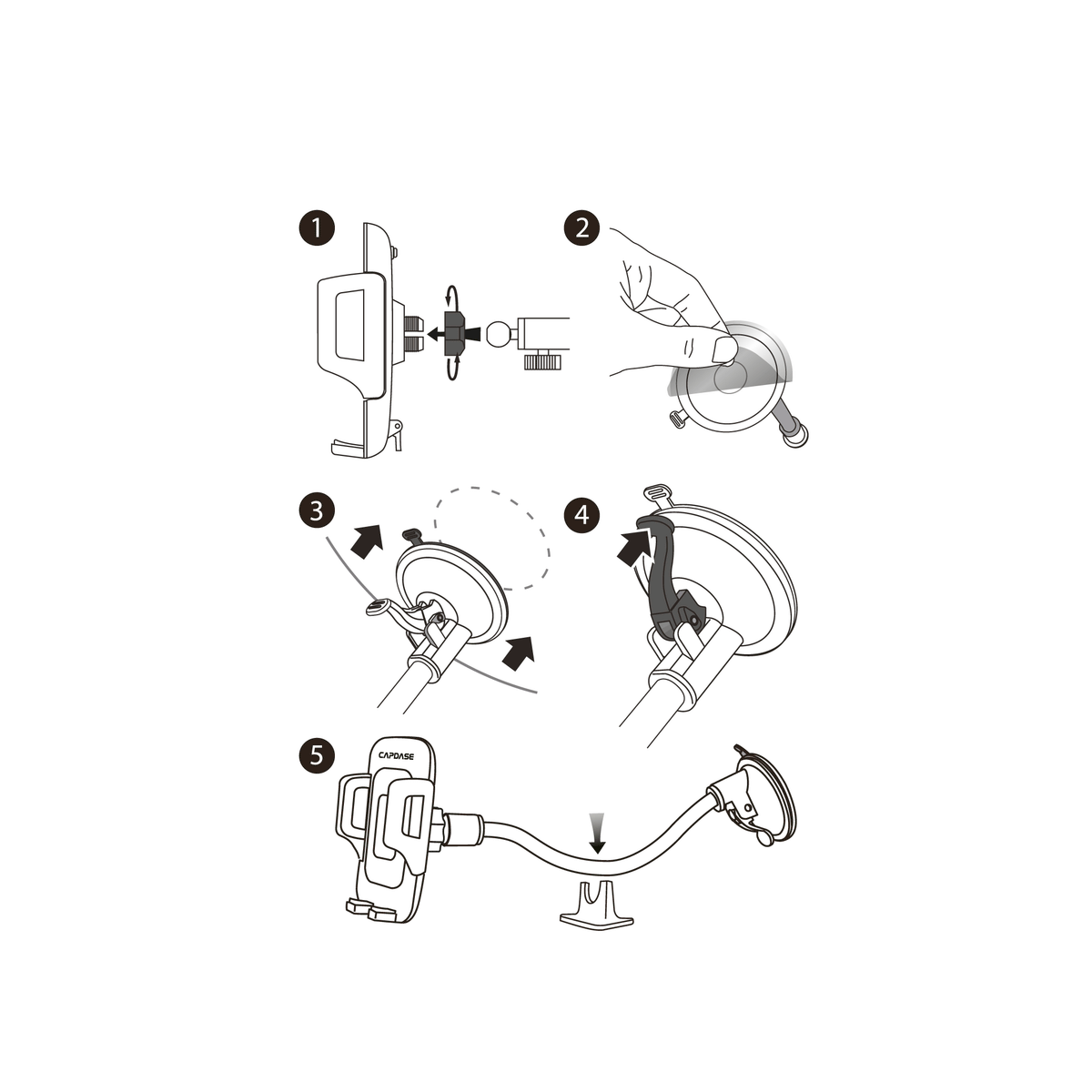 1
2
3
4
5
CAPDASE