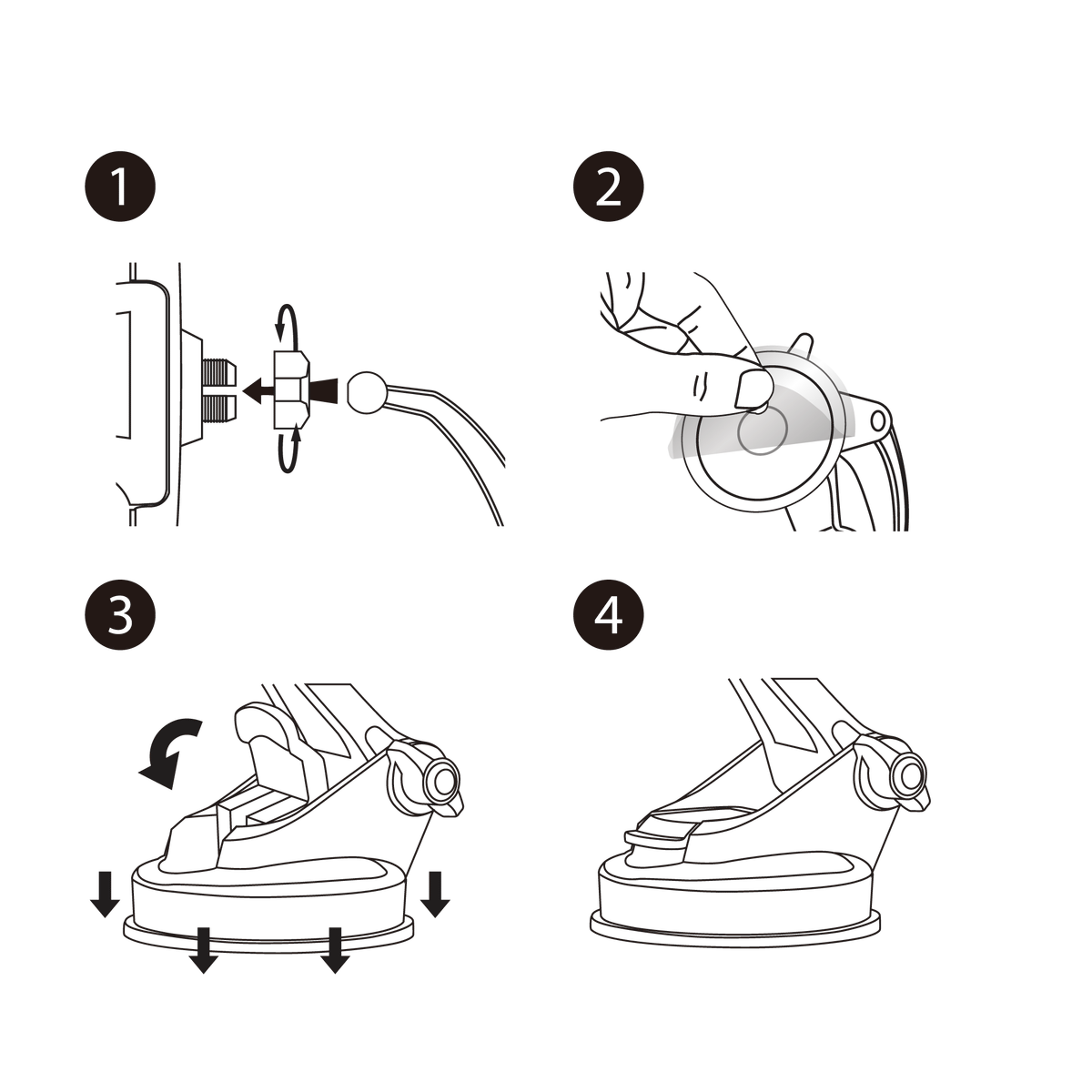 1

2

3

4