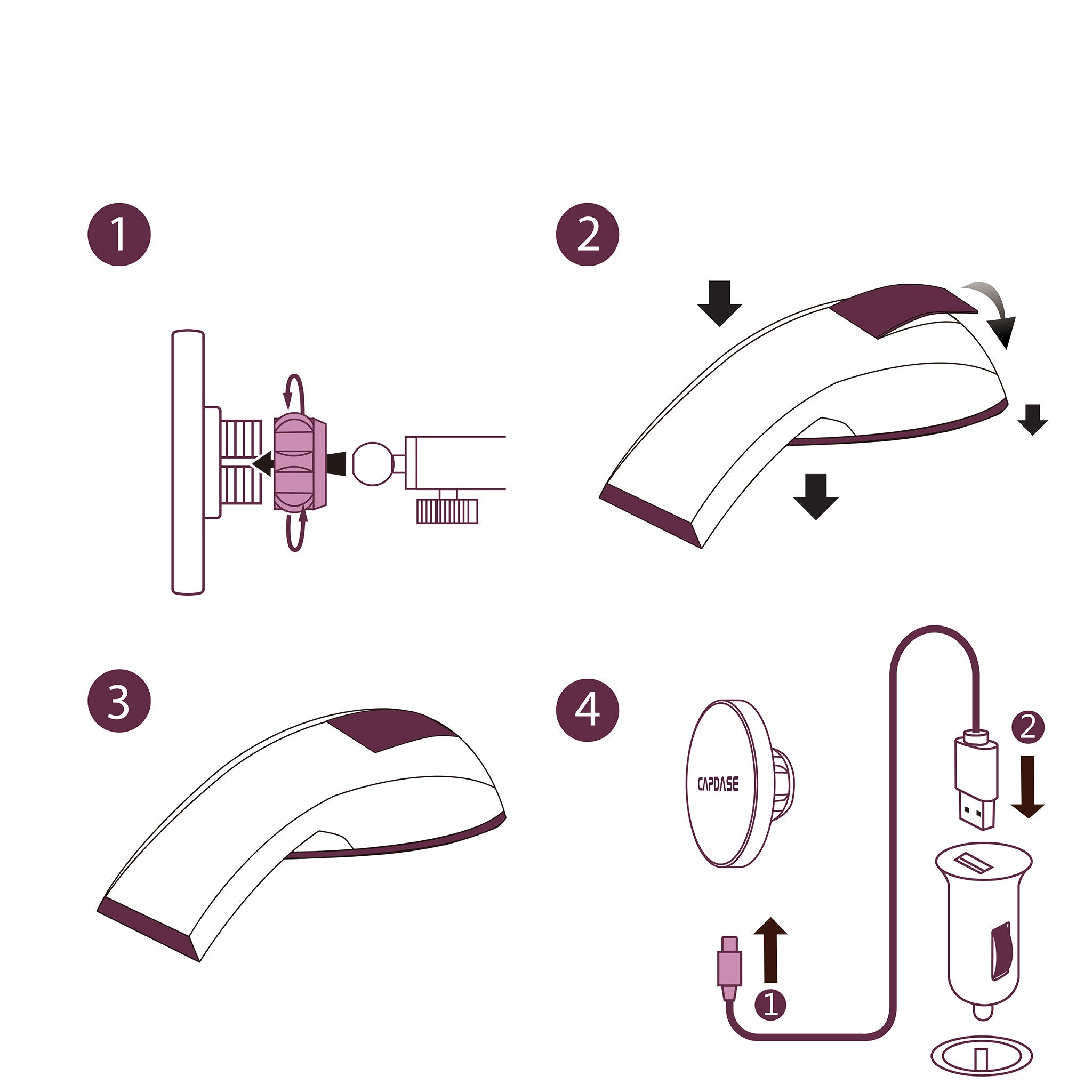 1

2

3

4

CAPDASE

2

1