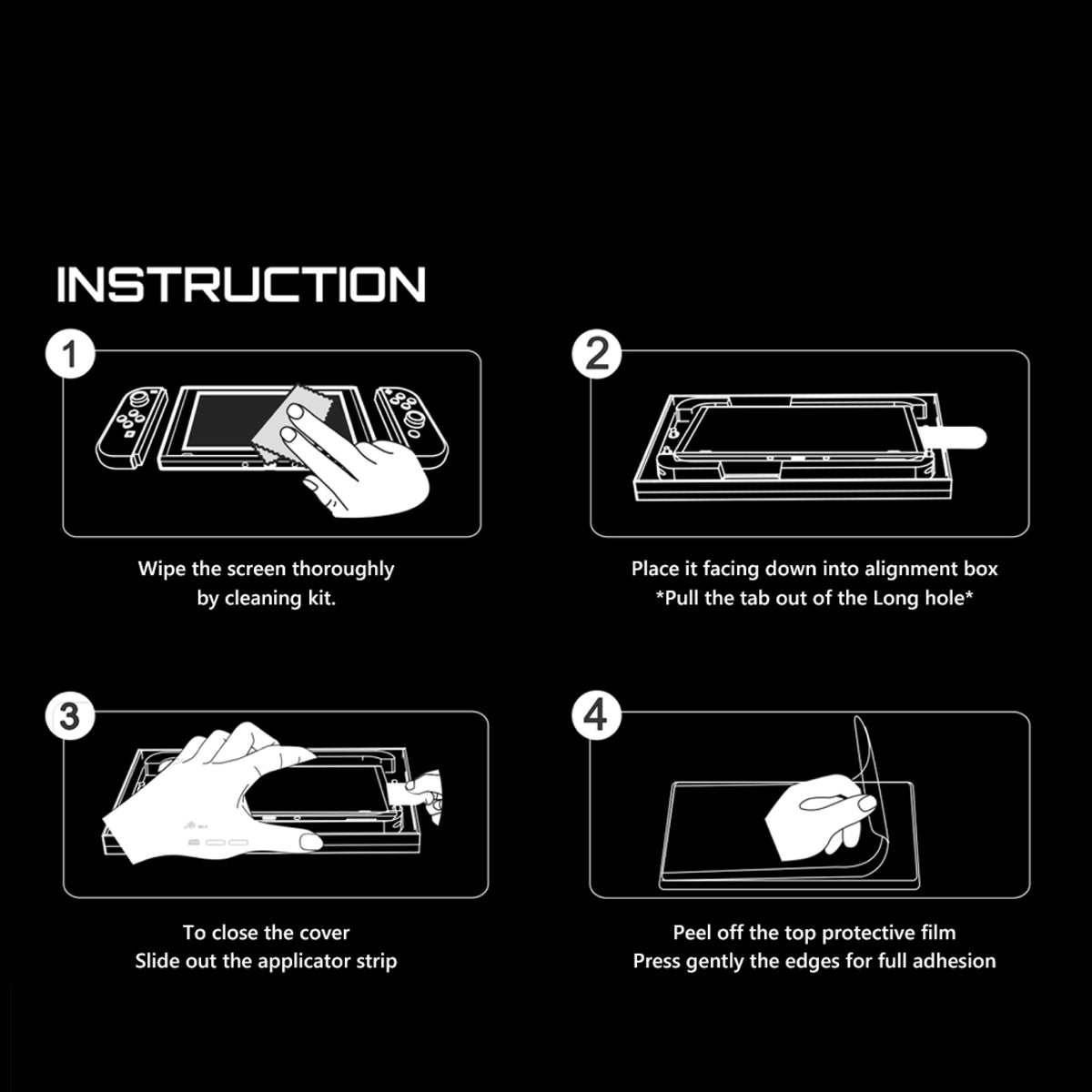 INSTRUCTION

1

Wipe the screen thoroughly by cleaning kit.

2

Place it facing down into alignment box
*Pull the tab out of the Long hole*

3

To close the cover
Slide out the applicator strip

4

Peel off the top protective film
Press gently the edges for full adhesion